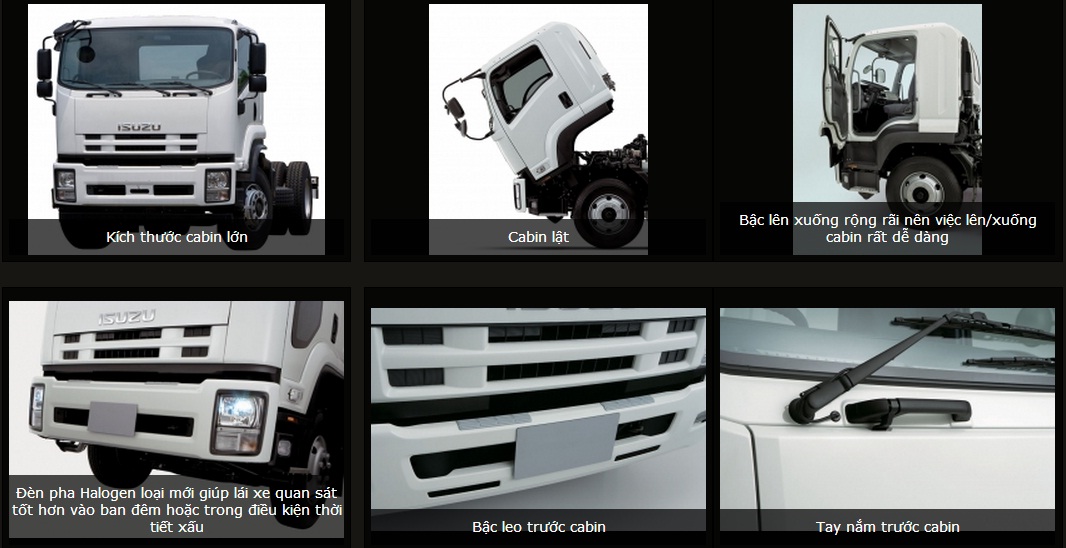 ISUZU

Kích thước cabin lớn

Cabin lật

Bậc lên xuống rộng rãi nên việc lên/xuống cabin rất dễ dàng

ISUZU

Đèn pha Halogen loại mới giúp lái xe quan sát tốt hơn vào ban đêm hoặc trong điều kiện thời tiết xấu

Bậc leo trước cabin

Tay nắm trước cabin